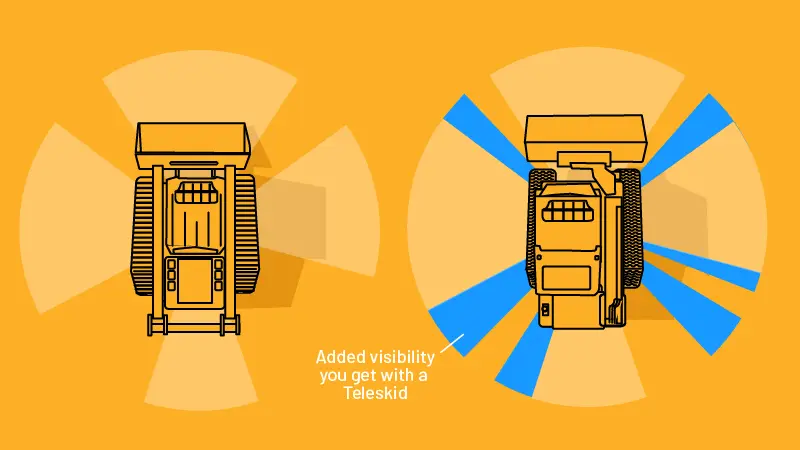 Added visibility you get with a Teleskid